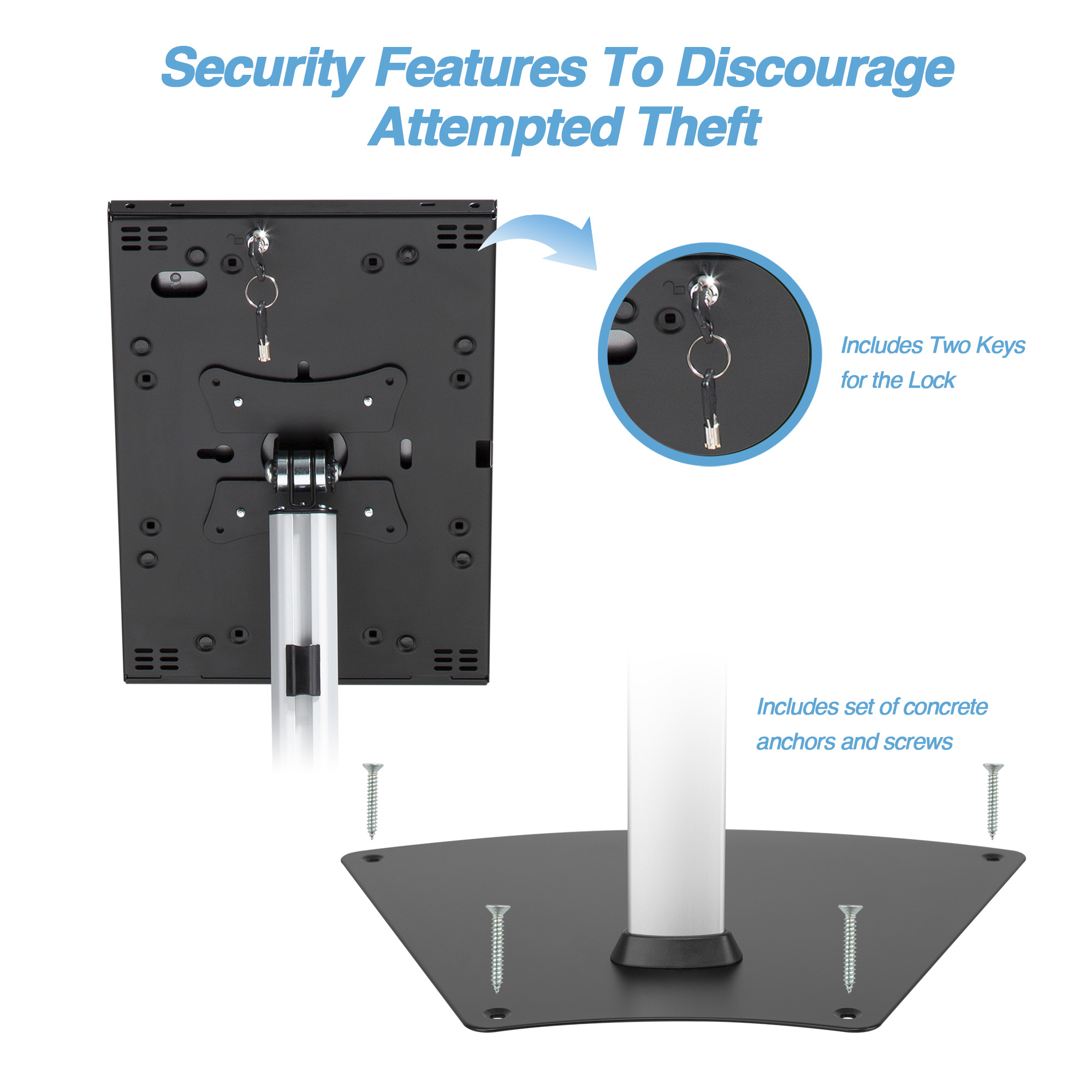 Security Features To Discourage Attempted Theft

Includes Two Keys for the Lock

Includes set of concrete anchors and screws