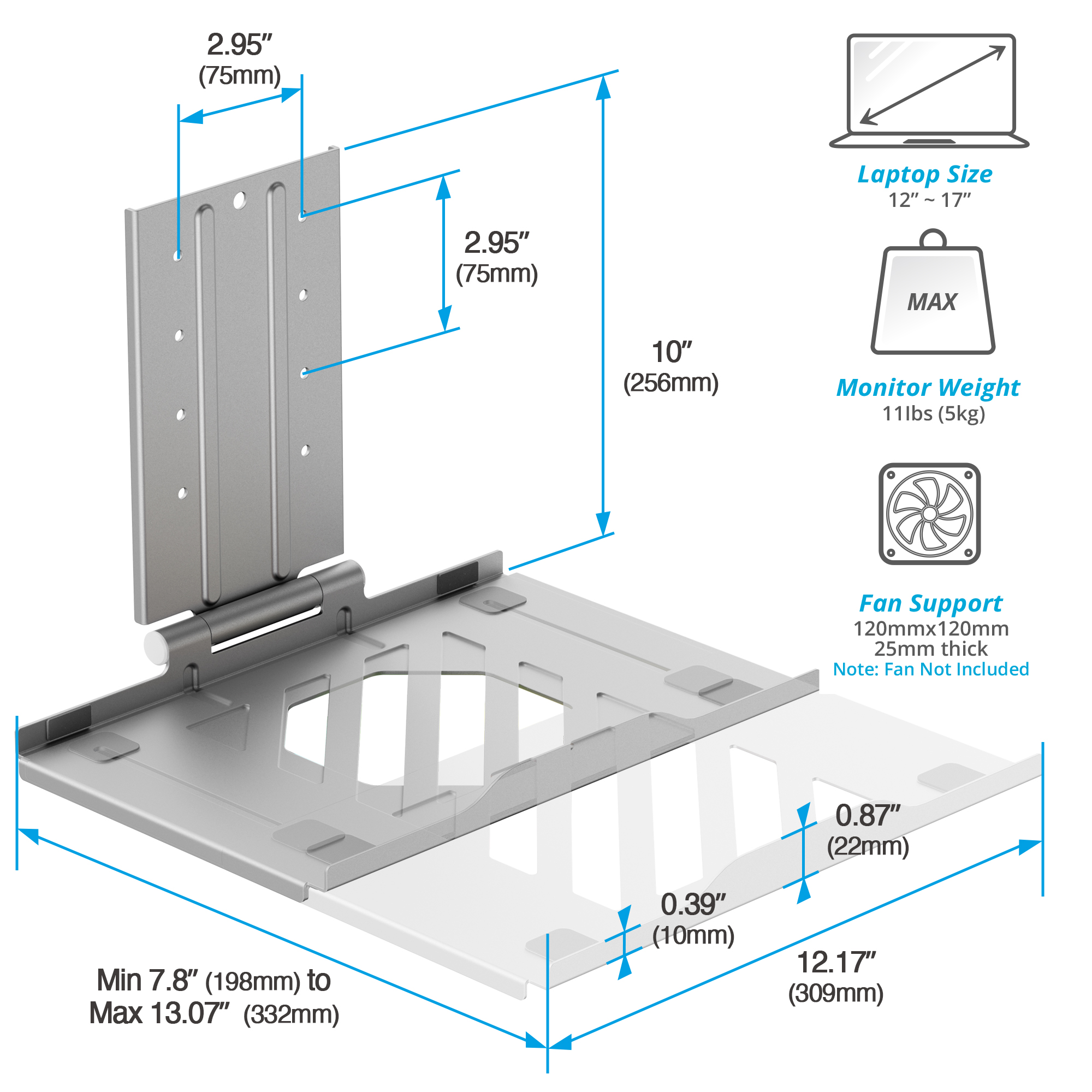 2.95″
(75mm)

2.95″
(75mm)

10″
(256mm)

Laptop Size
12″ ~ 17″

MAX

Monitor Weight
11lbs (5kg)

Fan Support
120mmx120mm
25mm thick
Note: Fan Not Included

0.87″
(22mm)

0.39″
(10mm)

12.17″
(309mm)

Min 7.8″ (198mm) to
Max 13.07″ (332mm)