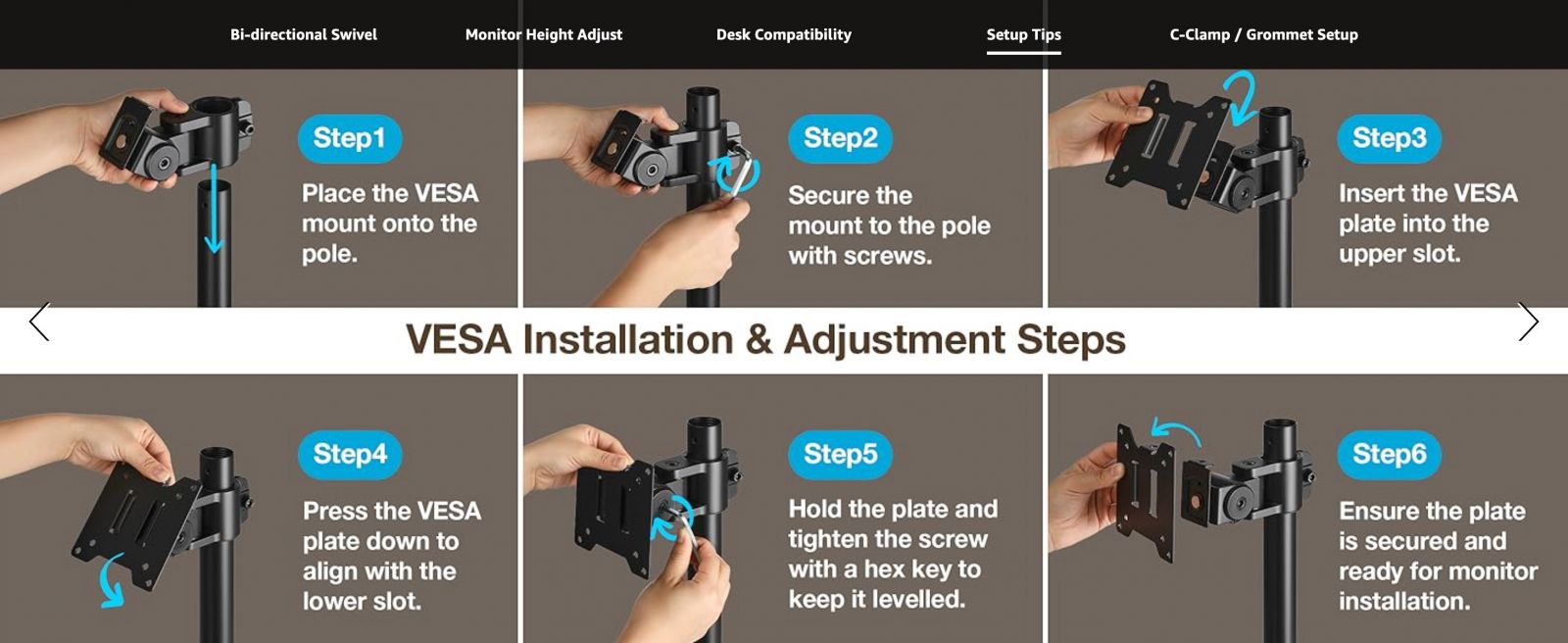 Bi-directional Swivel Monitor Height Adjust Desk Compatibility Setup Tips C-Clamp / Grommet Setup

Step1
Place the VESA mount onto the pole.

Step2
Secure the mount to the pole with screws.

Step3
Insert the VESA plate into the upper slot.

VESA Installation & Adjustment Steps

Step4
Press the VESA plate down to align with the lower slot.

Step5
Hold the plate and tighten the screw with a hex key to keep it levelled.

Step6
Ensure the plate is secured and ready for monitor installation.