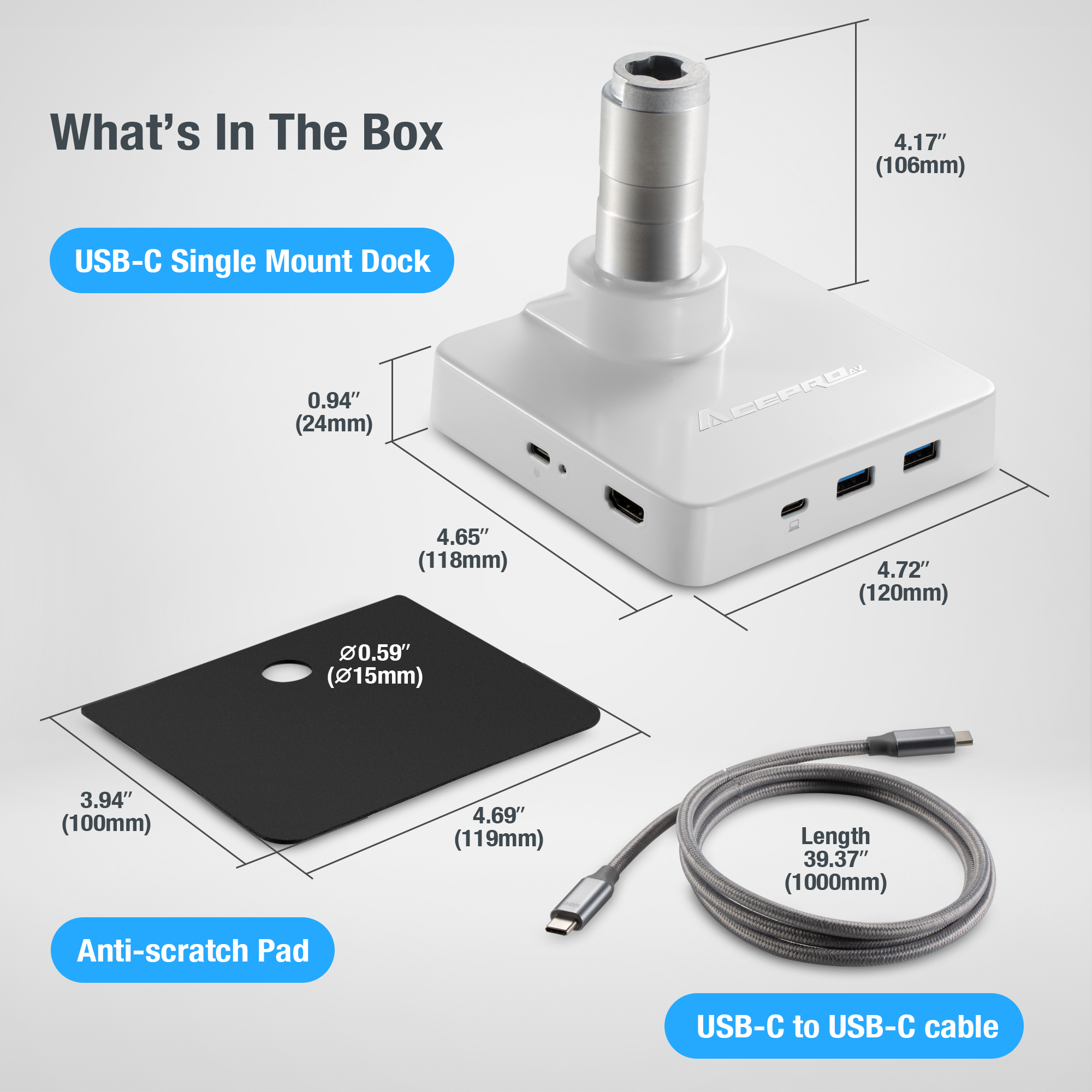 What's In The Box

USB-C Single Mount Dock

4.17″
(106mm)

0.94″
(24mm)

ACEPRO AV

4.65″
(118mm)

4.72″
(120mm)

⌀0.59″
(⌀15mm)

3.94″
(100mm)

4.69″
(119mm)

Length
39.37″
(1000mm)

Anti-scratch Pad

USB-C to USB-C cable